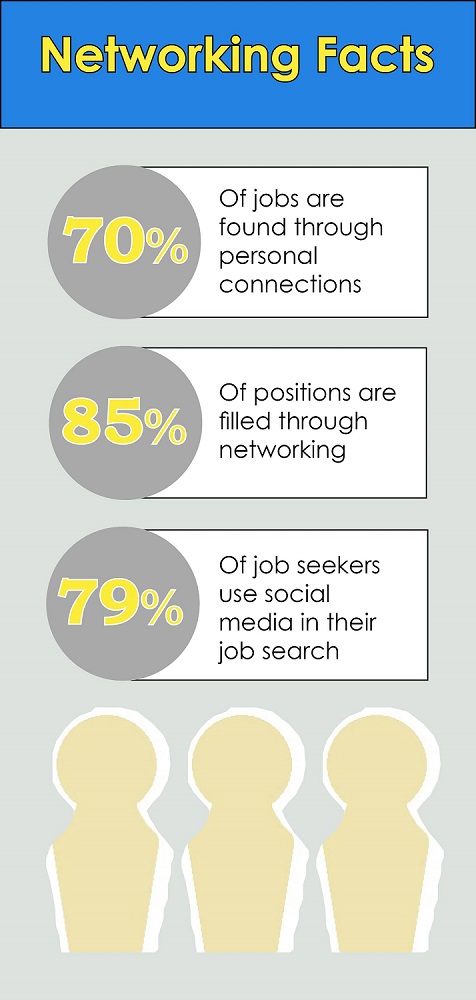 Networking Facts

70%

Of jobs are found through personal connections

85%

Of positions are filled through networking

79%

Of job seekers use social media in their job search